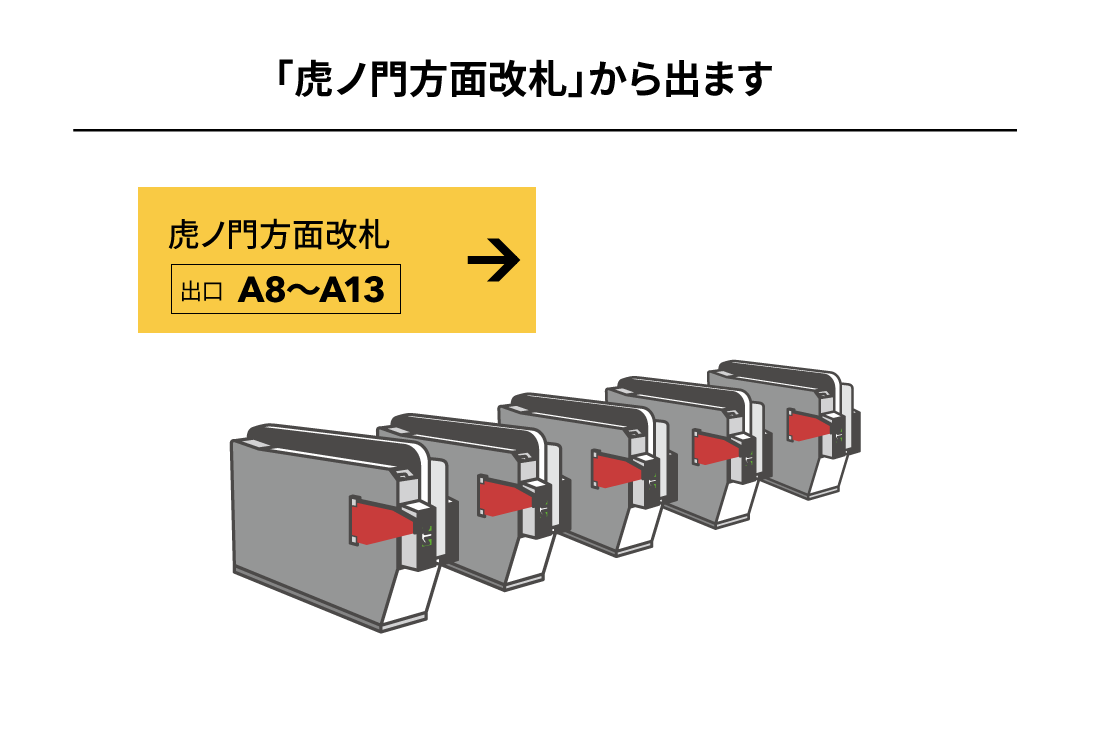 「虎ノ門方面改札」から出ます

虎ノ門方面改札
出口 A8〜A13
→