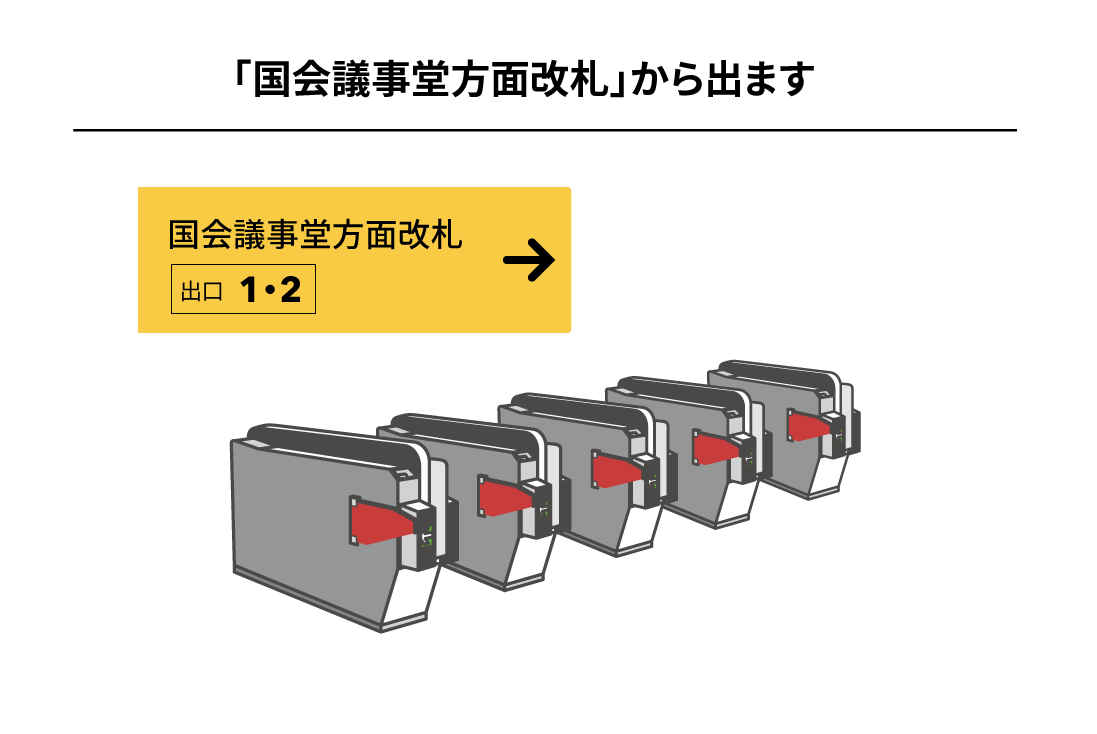 「国会議事堂方面改札」から出ます

国会議事堂方面改札
出口 1・2